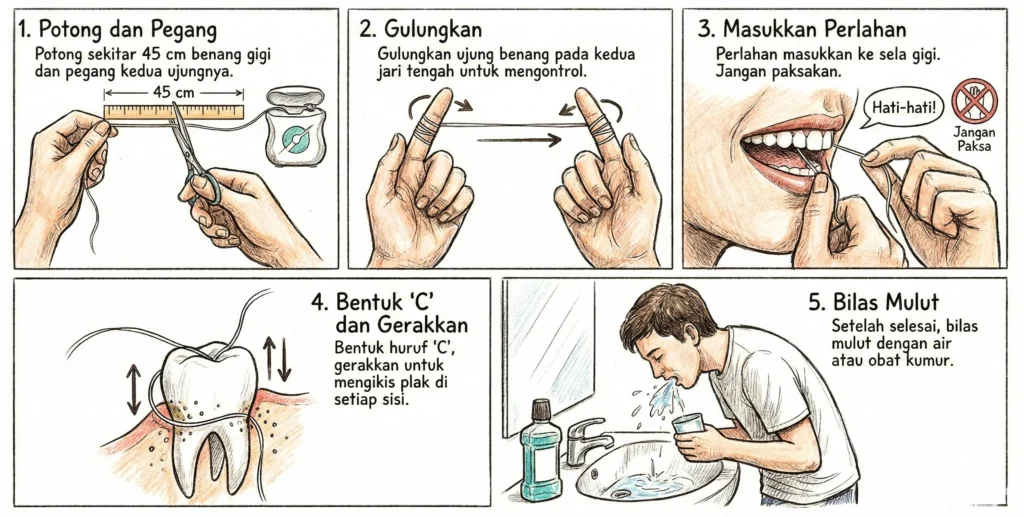 1. Potong dan Pegang

Potong sekitar 45 cm benang gigi dan pegang kedua ujungnya.

45 cm

2. Gulungkan

Gulungkan ujung benang pada kedua jari tengah untuk mengontrol.

3. Masukkan Perlahan

Perlahan masukkan ke sela gigi. Jangan paksakan.

Hati-hati!

Jangan Paksa

4. Bentuk 'C' dan Gerakkan

Bentuk huruf 'C', gerakkan untuk mengikis plak di setiap sisi.

5. Bilas Mulut

Setelah selesai, bilas mulut dengan air atau obat kumur.